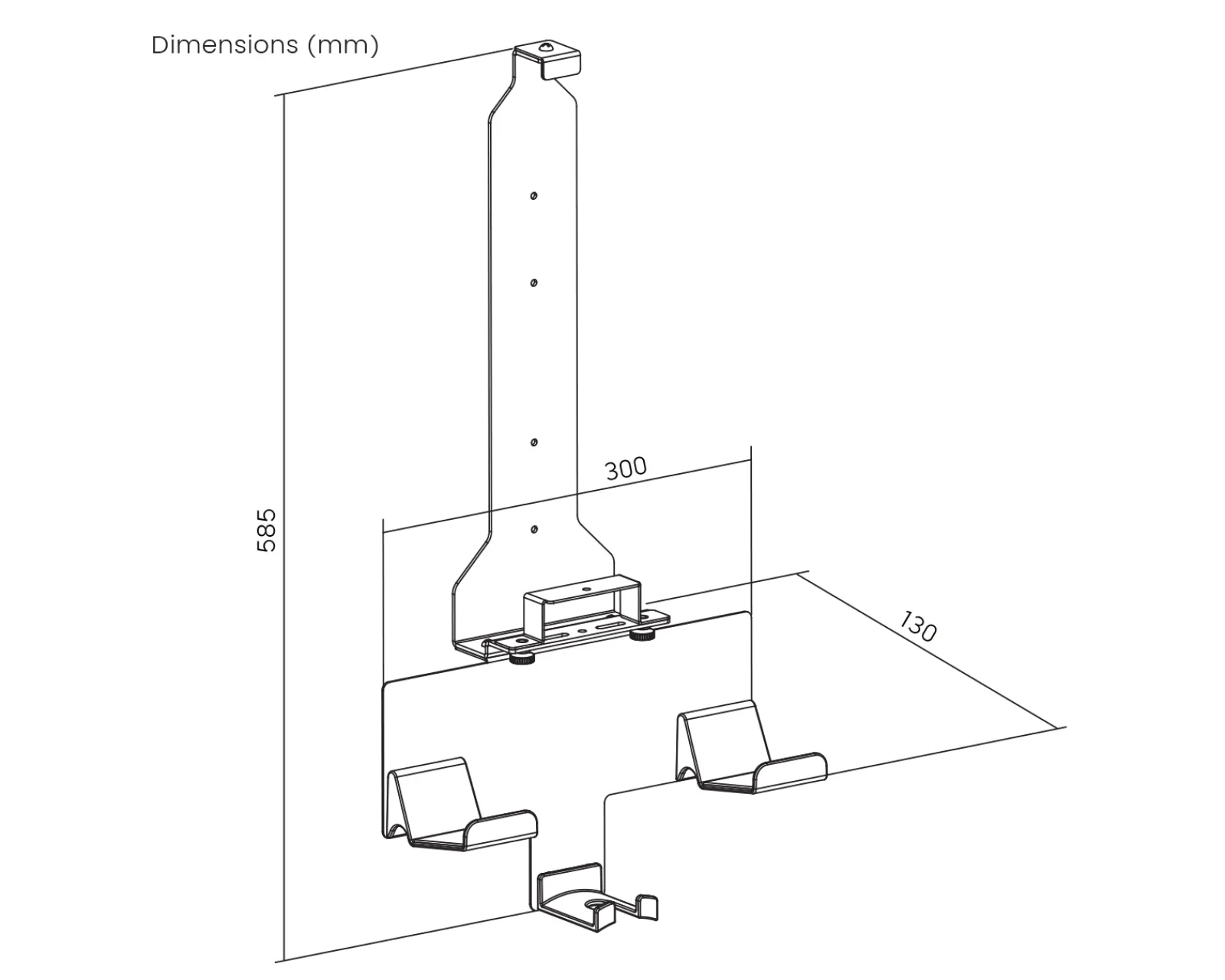 Dimensions (mm)

585

300

130