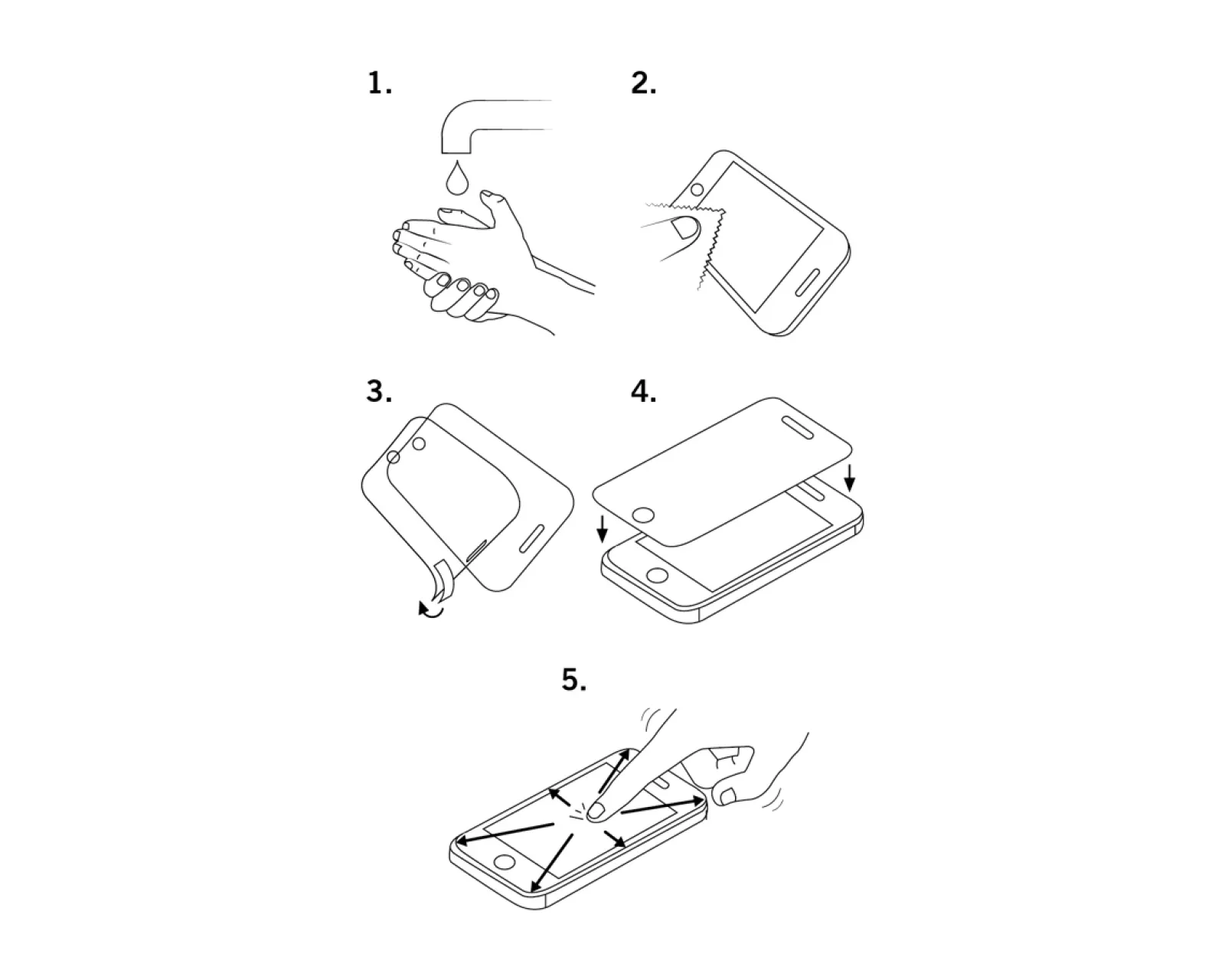 1.

2.

3.

4.

5.